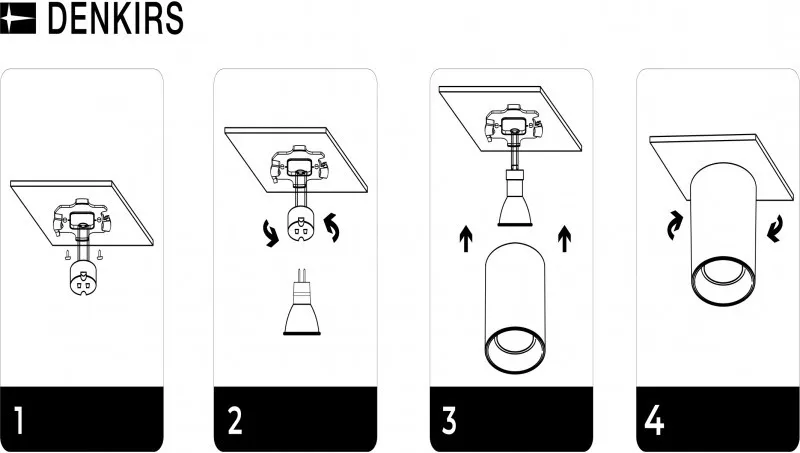 DENKIRS

1

2

3

4