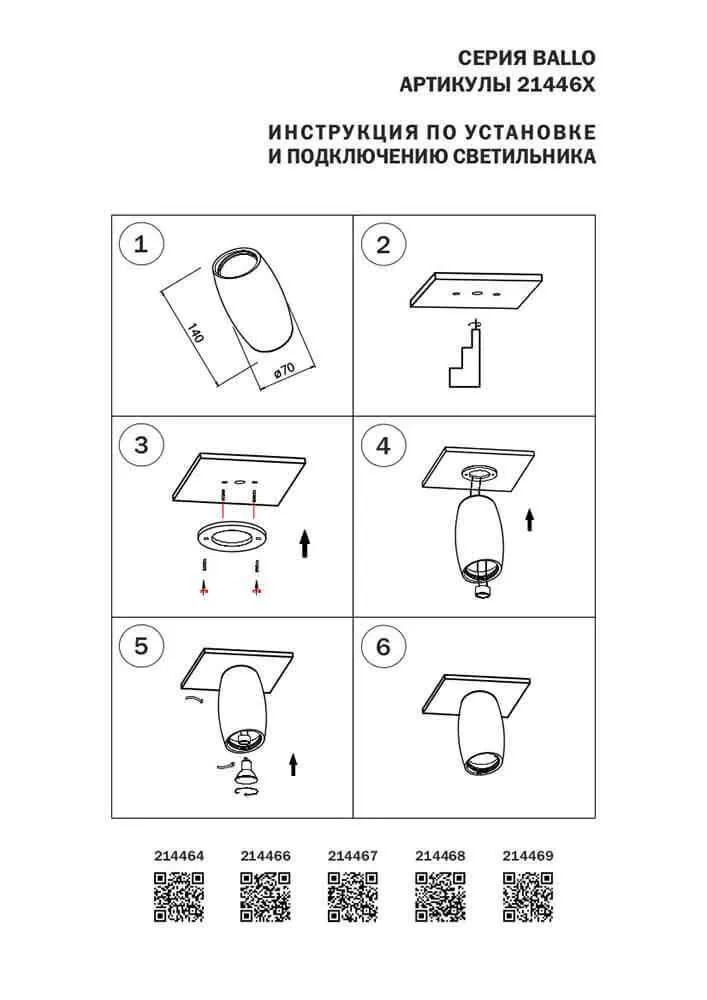 СЕРИЯ BALLO
АРТИКУЛЫ 21446X

ИНСТРУКЦИЯ ПО УСТАНОВКЕ
И ПОДКЛЮЧЕНИЮ СВЕТИЛЬНИКА

1

140

ø70

2

3

4

5

6

214464 214466 214467 214468 214469