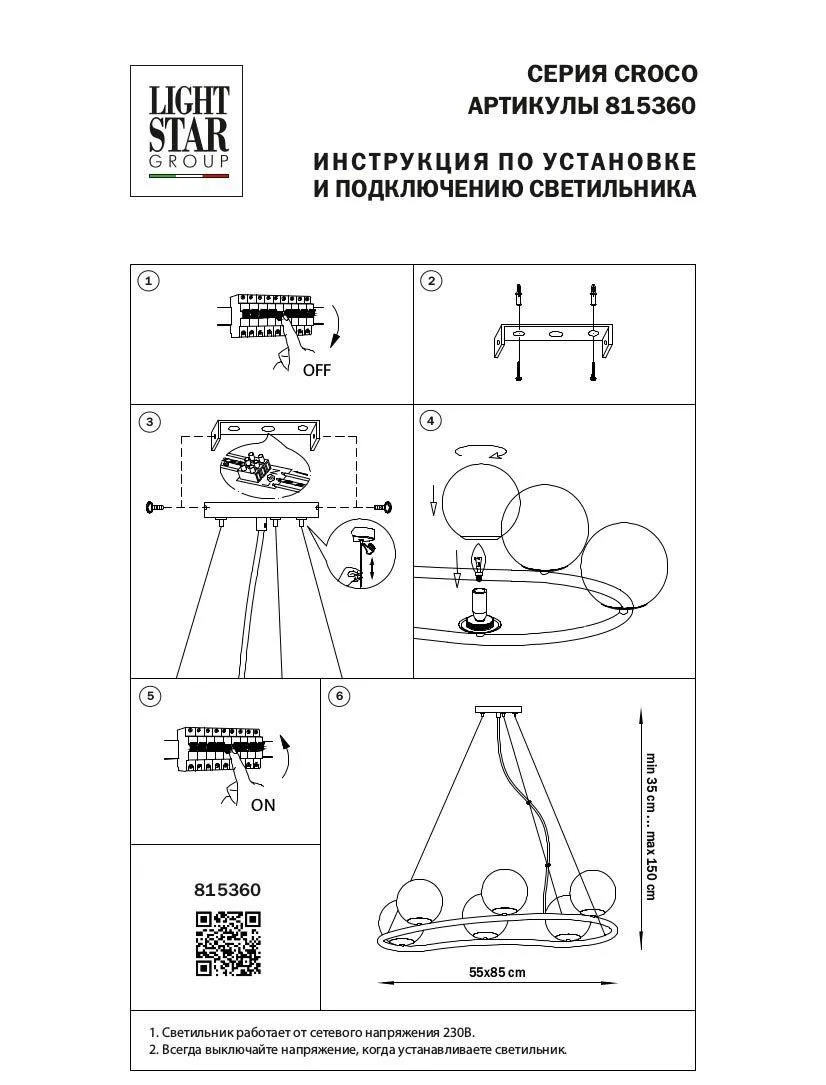 LIGHT STAR GROUP

СЕРИЯ CROCO
АРТИКУЛЫ 815360

ИНСТРУКЦИЯ ПО УСТАНОВКЕ
И ПОДКЛЮЧЕНИЮ СВЕТИЛЬНИКА

1
OFF

2

3

4

5
ON

6
min 35 cm ... max 150 cm
55x85 cm

815360

1. Светильник работает от сетевого напряжения 230В.
2. Всегда выключайте напряжение, когда устанавливаете светильник.