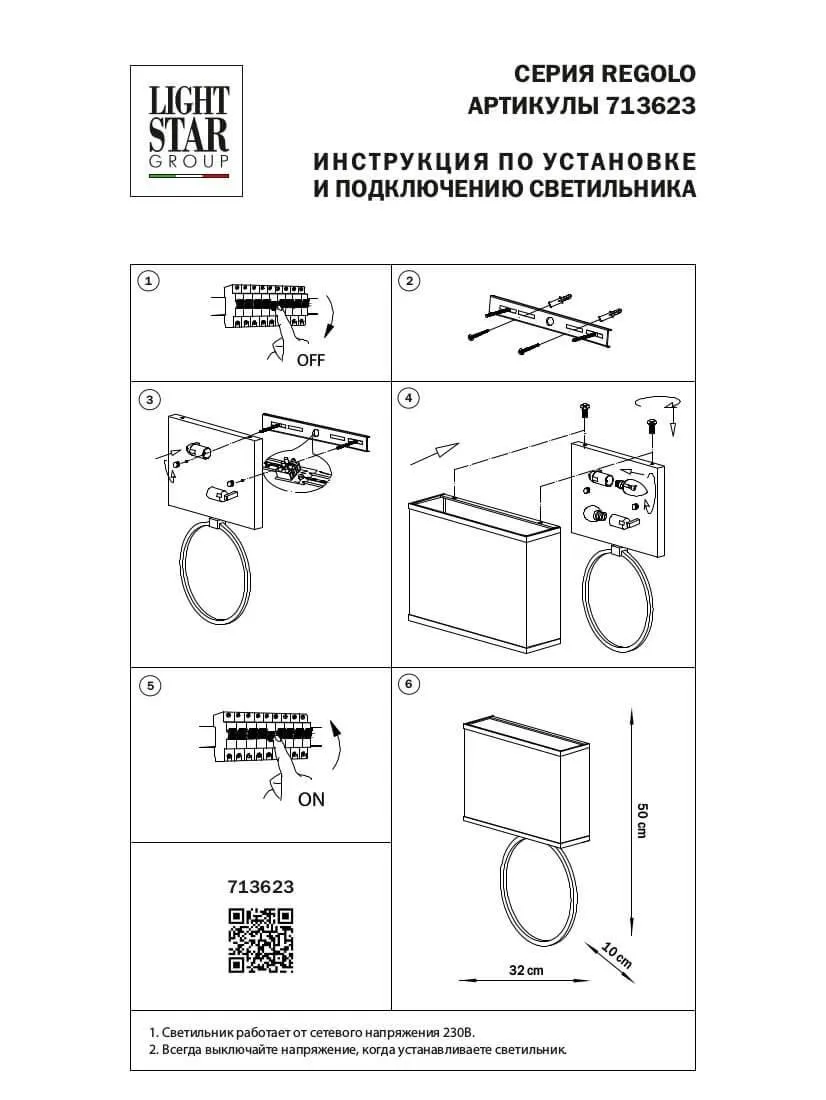 LIGHT STAR GROUP

СЕРИЯ REGOLO
АРТИКУЛЫ 713623

ИНСТРУКЦИЯ ПО УСТАНОВКЕ
И ПОДКЛЮЧЕНИЮ СВЕТИЛЬНИКА

1

OFF

2

3

4

5

ON

6

50 cm

10 cm

32 cm

713623

1. Светильник работает от сетевого напряжения 230В.
2. Всегда выключайте напряжение, когда устанавливаете светильник.